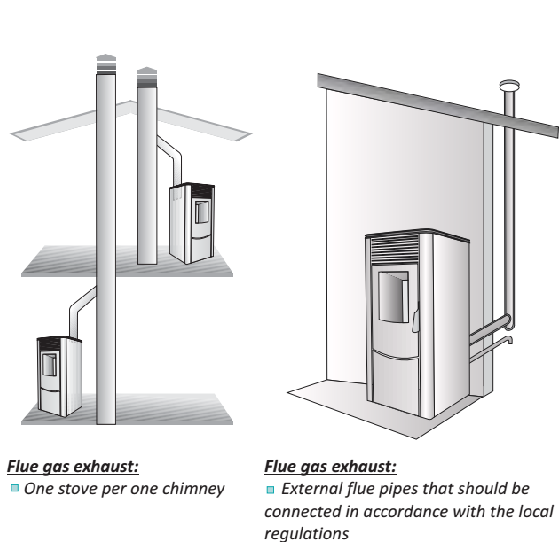 Flue gas exhaust:
One stove per one chimney

Flue gas exhaust:
External flue pipes that should be connected in accordance with the local regulations