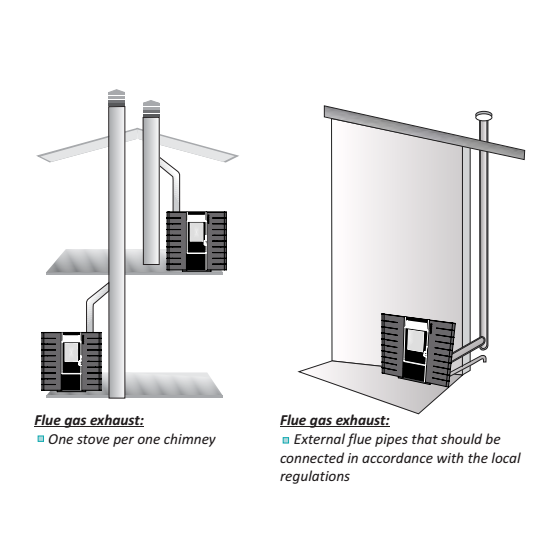 Flue gas exhaust:
One stove per one chimney

Flue gas exhaust:
External flue pipes that should be connected in accordance with the local regulations