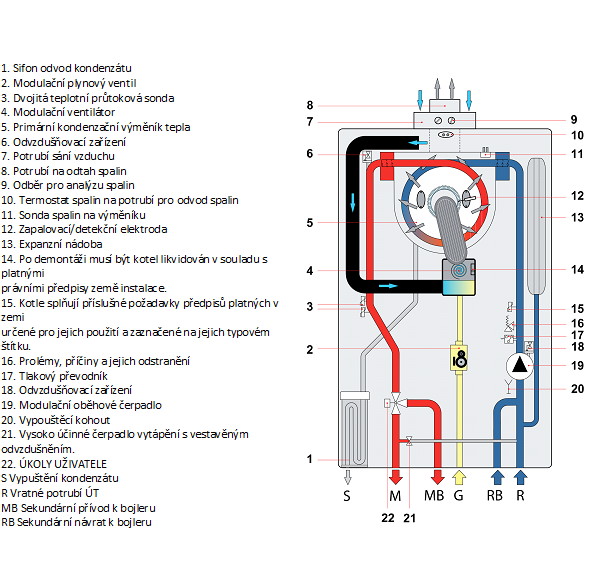 1. Sifon odvod kondenzátu
2. Modulační plynový ventil
3. Dvojitá teplotní průtoková sonda
4. Modulační ventilátor
5. Primární kondenzační výměník tepla
6. Odvzdušňovací zařízení
7. Potrubí sání vzduchu
8. Potrubí na odtah spalin
9. Odběr pro analýzu spalin
10. Termostat spalin na potrubí pro odvod spalin
11. Sonda spalin na výměníku
12. Zapalovací/detekční elektroda
13. Expanzní nádoba
14. Po demontáži musí být kotel likvidován v souladu s platnými
právními předpisy země instalace.
15. Kotle splňují příslušné požadavky předpisů platných v zemi
určené pro jejich použití a zaznačené na jejich typovém štítku.
16. Prolémy, příčiny a jejich odstranění
17. Tlakový převodník
18. Odvzdušňovací zařízení
19. Modulační oběhové čerpadlo
20. Vypouštěcí kohout
21. Vysoko účinné čerpadlo vytápění s vestavěným odvzdušněním.
22. ÚKOLY UŽIVATELE
S Vypuštění kondenzátu
R Vratné potrubí ÚT
MB Sekundární přívod k bojleru
RB Sekundární návrat k bojleru

8
7
6
5
4
3
2
1
9
10
11
12
13
14
15
16
17
18
19
20
S
M
MB
G
RB
R
22
21