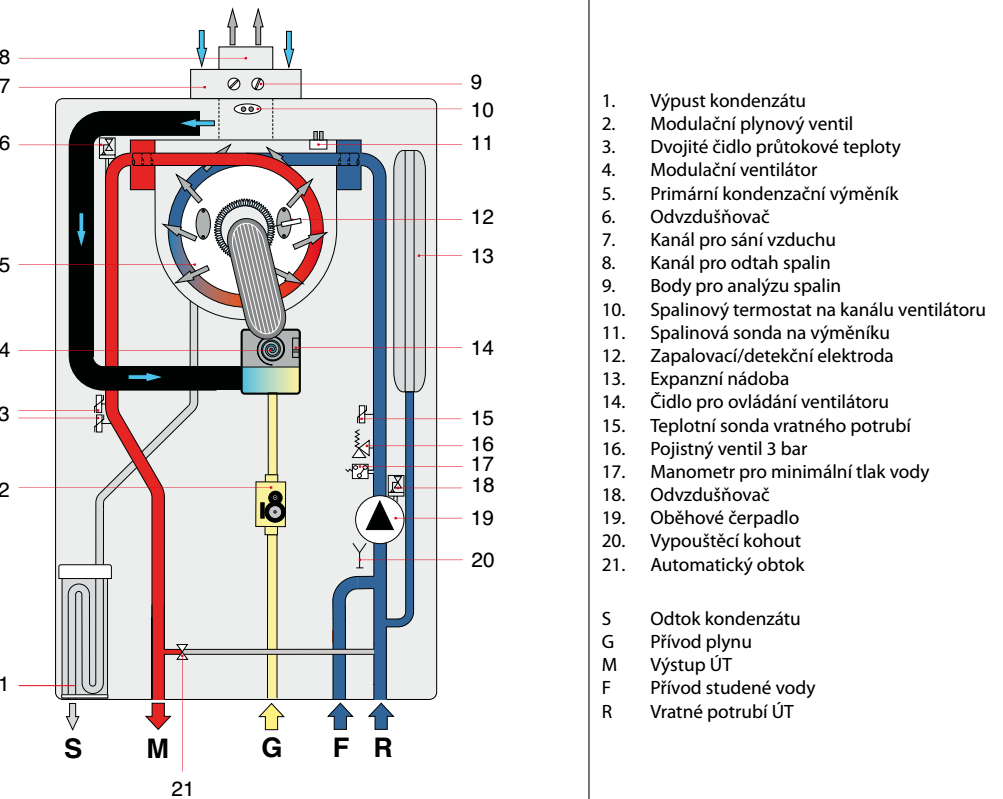 8
7
6
5
4
3
2
1
9
10
11
12
13
14
15
16
17
18
19
20
S
M
G
F
R
21

1. Výpust kondenzátu
2. Modulační plynový ventil
3. Dvojité čidlo průtokové teploty
4. Modulační ventilátor
5. Primární kondenzační výměník
6. Odvzdušňovač
7. Kanál pro sání vzduchu
8. Kanál pro odtah spalin
9. Body pro analýzu spalin
10. Spalinový termostat na kanálu ventilátoru
11. Spalinová sonda na výměníku
12. Zapalovací/detekční elektroda
13. Expanzní nádoba
14. Čidlo pro ovládání ventilátoru
15. Teplotní sonda vratného potrubí
16. Pojistný ventil 3 bar
17. Manometr pro minimální tlak vody
18. Odvzdušňovač
19. Oběhové čerpadlo
20. Vypouštěcí kohout
21. Automatický obtok

S Odtok kondenzátu
G Přívod plynu
M Výstup ÚT
F Přívod studené vody
R Vratné potrubí ÚT