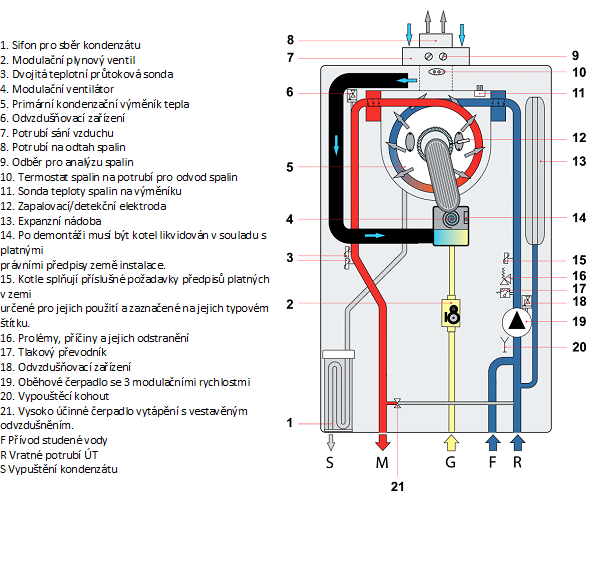 1. Sifon pro sběr kondenzátu
2. Modulační plynový ventil
3. Dvojitá teplotní průtoková sonda
4. Modulační ventilátor
5. Primární kondenzační výměník tepla
6. Odvzdušňovací zařízení
7. Potrubí sání vzduchu
8. Potrubí na odtah spalin
9. Odběr pro analýzu spalin
10. Termostat spalin na potrubí pro odvod spalin
11. Sonda teploty spalin na výměníku
12. Zapalovací/detekční elektroda
13. Expanzní nádoba
14. Po demontáži musí být kotel likvidován v souladu s platnými
právními předpisy země instalace.
15. Kotle splňují příslušné požadavky předpisů platných v zemi
určené pro jejich použití a zaznačené na jejich typovém štítku.
16. Prolémy, příčiny a jejich odstranění
17. Tlakový převodník
18. Odvzdušňovací zařízení
19. Oběhové čerpadlo se 3 modulačními rychlostmi
20. Vypouštěcí kohout
21. Vysoko účinné čerpadlo vytápění s vestavěným odvzdušněním.
F Přívod studené vody
R Vratné potrubí ÚT
S Vypuštění kondenzátu

8
7
6
5
4
3
2
1
9
10
11
12
13
14
15
16
17
18
19
20
S
M
G
F
R
21