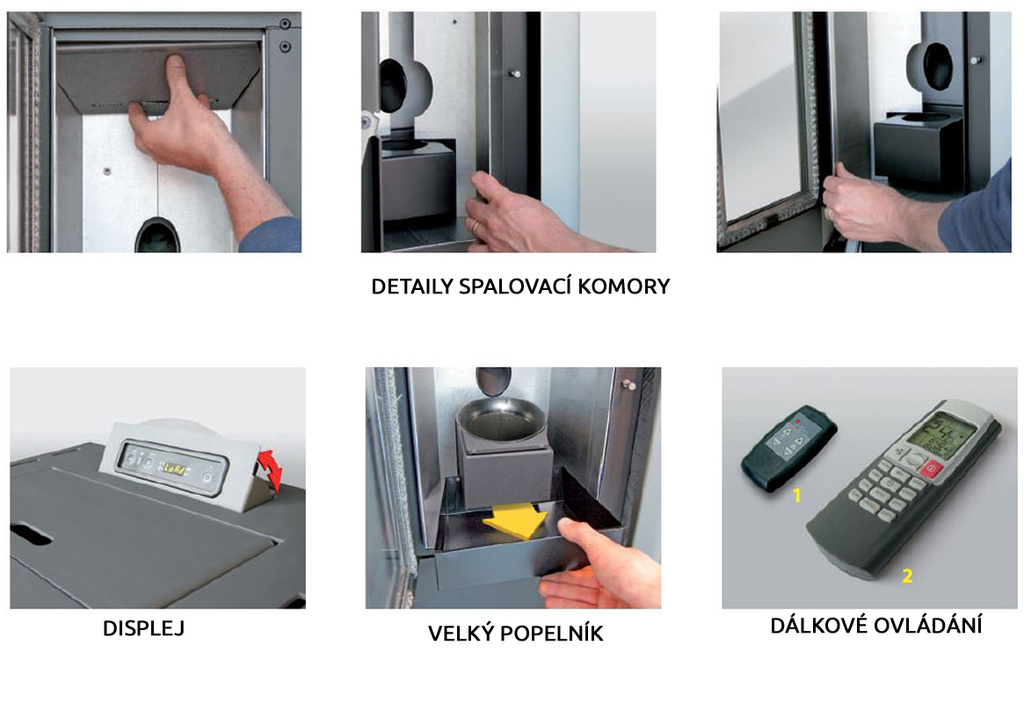 DETAILY SPALOVACÍ KOMORY

DISPLEJ

VELKÝ POPELNÍK

1

2

DÁLKOVÉ OVLÁDÁNÍ