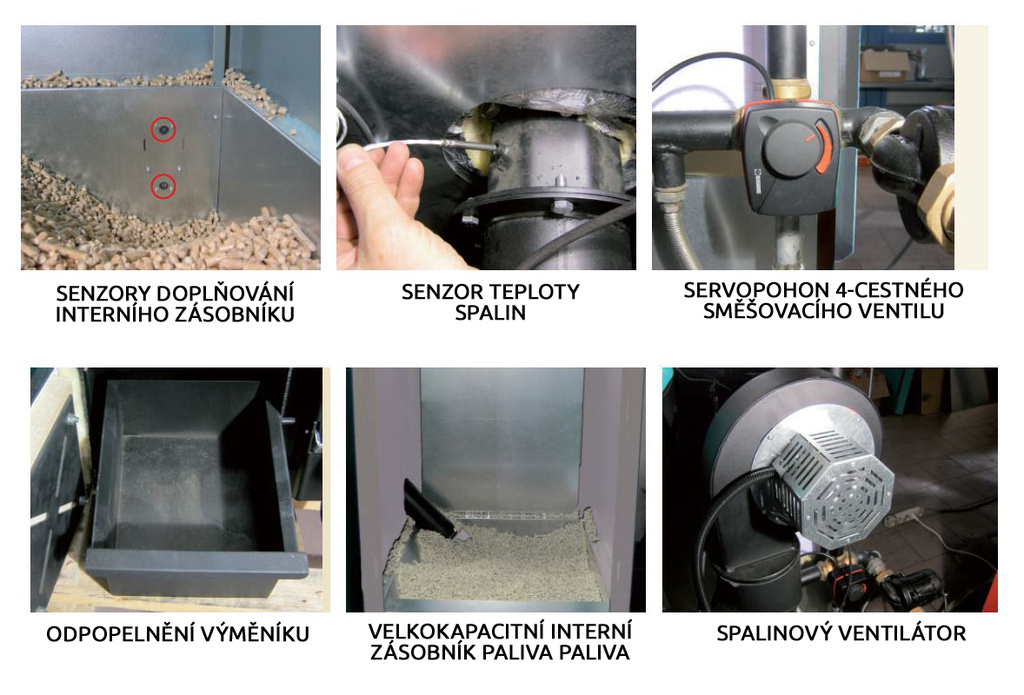 SENZORY DOPLŇOVÁNÍ INTERNÍHO ZÁSOBNÍKU

SENZOR TEPLOTY SPALIN

SERVOPOHON 4-CESTNÉHO SMĚŠOVACÍHO VENTILU

ODPOPELNĚNÍ VÝMĚNÍKU

VELKOKAPACITNÍ INTERNÍ ZÁSOBNÍK PALIVA PALIVA

SPALINOVÝ VENTILÁTOR