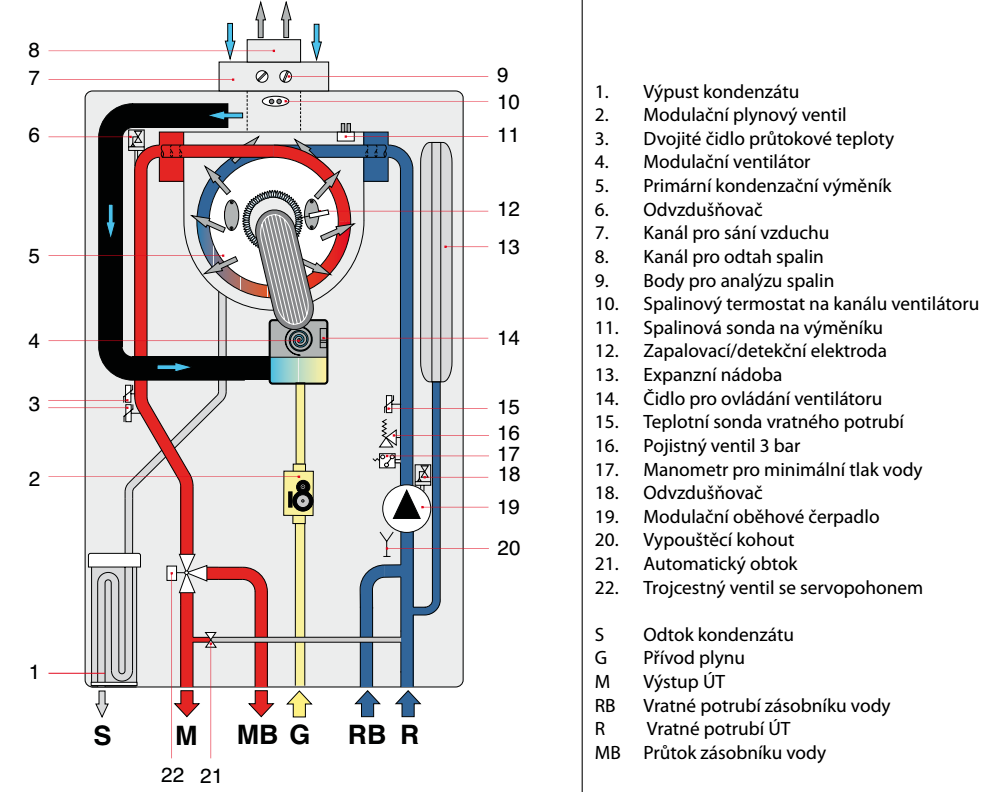 8
7
6
5
4
3
2
1
9
10
11
12
13
14
15
16
17
18
19
20
S M MB G RB R
22 21

1. Výpust kondenzátu
2. Modulační plynový ventil
3. Dvojité čidlo průtokové teploty
4. Modulační ventilátor
5. Primární kondenzační výměník
6. Odvzdušňovač
7. Kanál pro sání vzduchu
8. Kanál pro odtah spalin
9. Body pro analýzu spalin
10. Spalinový termostat na kanálu ventilátoru
11. Spalinová sonda na výměníku
12. Zapalovací/detekční elektroda
13. Expanzní nádoba
14. Čidlo pro ovládání ventilátoru
15. Teplotní sonda vratného potrubí
16. Pojistný ventil 3 bar
17. Manometr pro minimální tlak vody
18. Odvzdušňovač
19. Modulační oběhové čerpadlo
20. Vypouštěcí kohout
21. Automatický obtok
22. Trojcestný ventil se servopohonem

S Odtok kondenzátu
G Přívod plynu
M Výstup ÚT
RB Vratné potrubí zásobníku vody
R Vratné potrubí ÚT
MB Průtok zásobníku vody