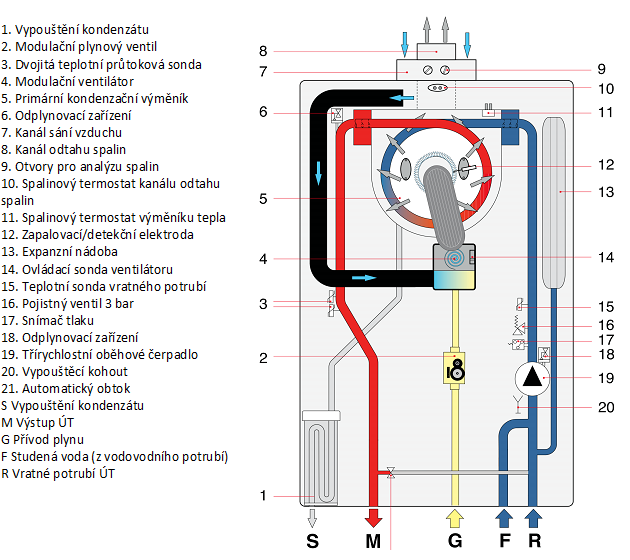 1. Vypouštění kondenzátu
2. Modulační plynový ventil
3. Dvojitá teplotní průtoková sonda
4. Modulační ventilátor
5. Primární kondenzační výměník
6. Odplynovací zařízení
7. Kanál sání vzduchu
8. Kanál odtahu spalin
9. Otvory pro analýzu spalin
10. Spalinový termostat kanálu odtahu spalin
11. Spalinový termostat výměníku tepla
12. Zapalovací/detekční elektroda
13. Expanzní nádoba
14. Ovládací sonda ventilátoru
15. Teplotní sonda vratného potrubí
16. Pojistný ventil 3 bar
17. Snímač tlaku
18. Odplynovací zařízení
19. Třírychlostní oběhové čerpadlo
20. Vypouštěcí kohout
21. Automatický obtok
S Vypouštění kondenzátu
M Výstup ÚT
G Přívod plynu
F Studená voda (z vodovodního potrubí)
R Vratné potrubí ÚT

8
7
6
5
4
3
2
1
9
10
11
12
13
14
15
16
17
18
19
20
S M G F R