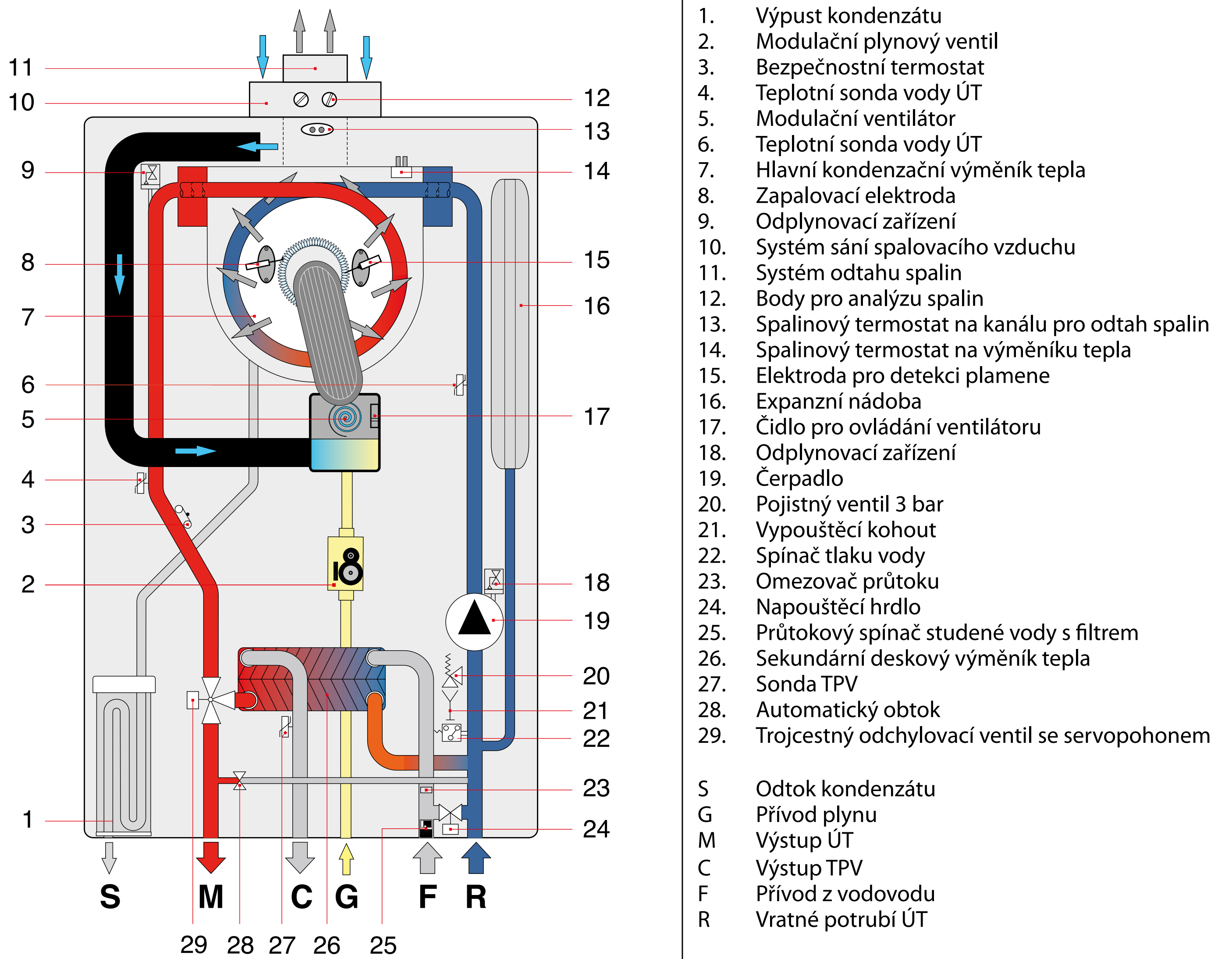 11
10
9
8
7
6
5
4
3
2
1

12
13
14
15
16
17
18
19
20
21
22
23
24

S M C G F R

29 28 27 26 25

1. Výpust kondenzátu
2. Modulační plynový ventil
3. Bezpečnostní termostat
4. Teplotní sonda vody ÚT
5. Modulační ventilátor
6. Teplotní sonda vody ÚT
7. Hlavní kondenzační výměník tepla
8. Zapalovací elektroda
9. Odplynovací zařízení
10. Systém sání spalovacího vzduchu
11. Systém odtahu spalin
12. Body pro analýzu spalin
13. Spalinový termostat na kanálu pro odtah spalin
14. Spalinový termostat na výměníku tepla
15. Elektroda pro detekci plamene
16. Expanzní nádoba
17. Čidlo pro ovládání ventilátoru
18. Odplynovací zařízení
19. Čerpadlo
20. Pojistný ventil 3 bar
21. Vypouštěcí kohout
22. Spínač tlaku vody
23. Omezovač průtoku
24. Napouštěcí hrdlo
25. Průtokový spínač studené vody s filtrem
26. Sekundární deskový výměník tepla
27. Sonda TPV
28. Automatický obtok
29. Trojcestný odchylovací ventil se servopohonem

S Odtok kondenzátu
G Přívod plynu
M Výstup ÚT
C Výstup TPV
F Přívod z vodovodu
R Vratné potrubí ÚT