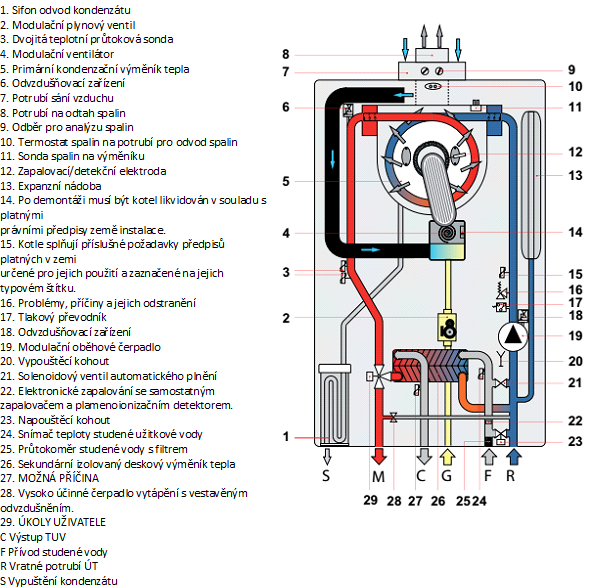 1. Sifon odvod kondenzátu
2. Modulační plynový ventil
3. Dvojitá teplotní průtoková sonda
4. Modulační ventilátor
5. Primární kondenzační výměník tepla
6. Odvzdušňovací zařízení
7. Potrubí sání vzduchu
8. Potrubí na odtah spalin
9. Odběr pro analýzu spalin
10. Termostat spalin na potrubí pro odvod spalin
11. Sonda spalin na výměníku
12. Zapalovací/detekční elektroda
13. Expanzní nádoba
14. Po demontáži musí být kotel likvidován v souladu s platnými právními předpisy země instalace.
15. Kotle splňují příslušné požadavky předpisů platných v zemi určené pro jejich použití a zaznačené na jejich typovém štítku.
16. Problémy, příčiny a jejich odstranění
17. Tlakový převodník
18. Odvzdušňovací zařízení
19. Modulační oběhové čerpadlo
20. Vypouštěcí kohout
21. Solenoidový ventil automatického plnění
22. Elektronické zapalování se samostatným zapalovačem a plamenoionizačním detektorem.
23. Napouštěcí kohout
24. Snímač teploty studené užitkové vody
25. Průtokoměr studené vody s filtrem
26. Sekundární izolovaný deskový výměník tepla
27. MOŽNÁ PŘÍČINA
28. Vysoko účinné čerpadlo vytápění s vestavěným odvzdušněním.
29. ÚKOLY UŽIVATELE
C Výstup TUV
F Přívod studené vody
R Vratné potrubí ÚT
S Vypuštění kondenzátu

8
7
6
5
4
3
2
1
9
10
11
12
13
14
15
16
17
18
19
20
21
22
23
S M C G F R
29 28 27 26 25 24